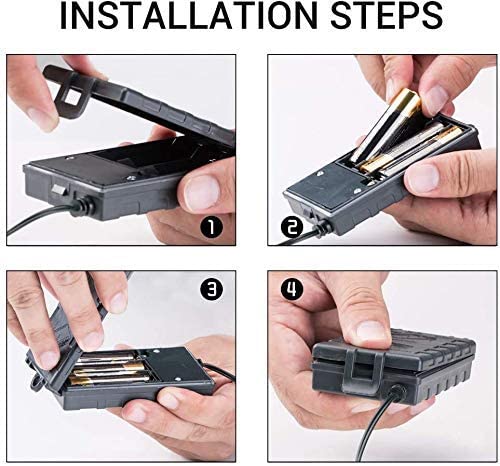 INSTALLATION STEPS

1

2

3

4